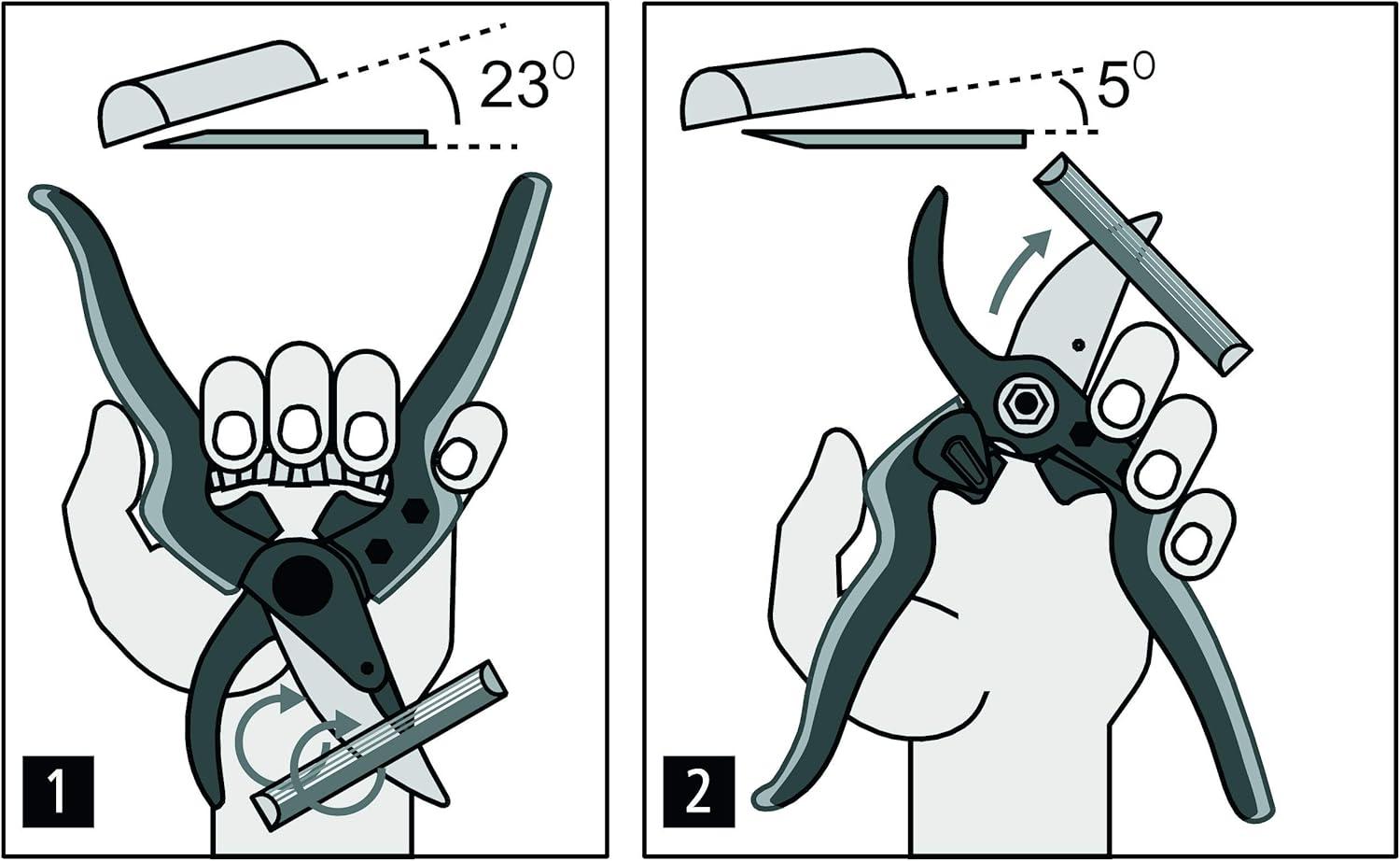 $23^0$

1

$5^0$

2