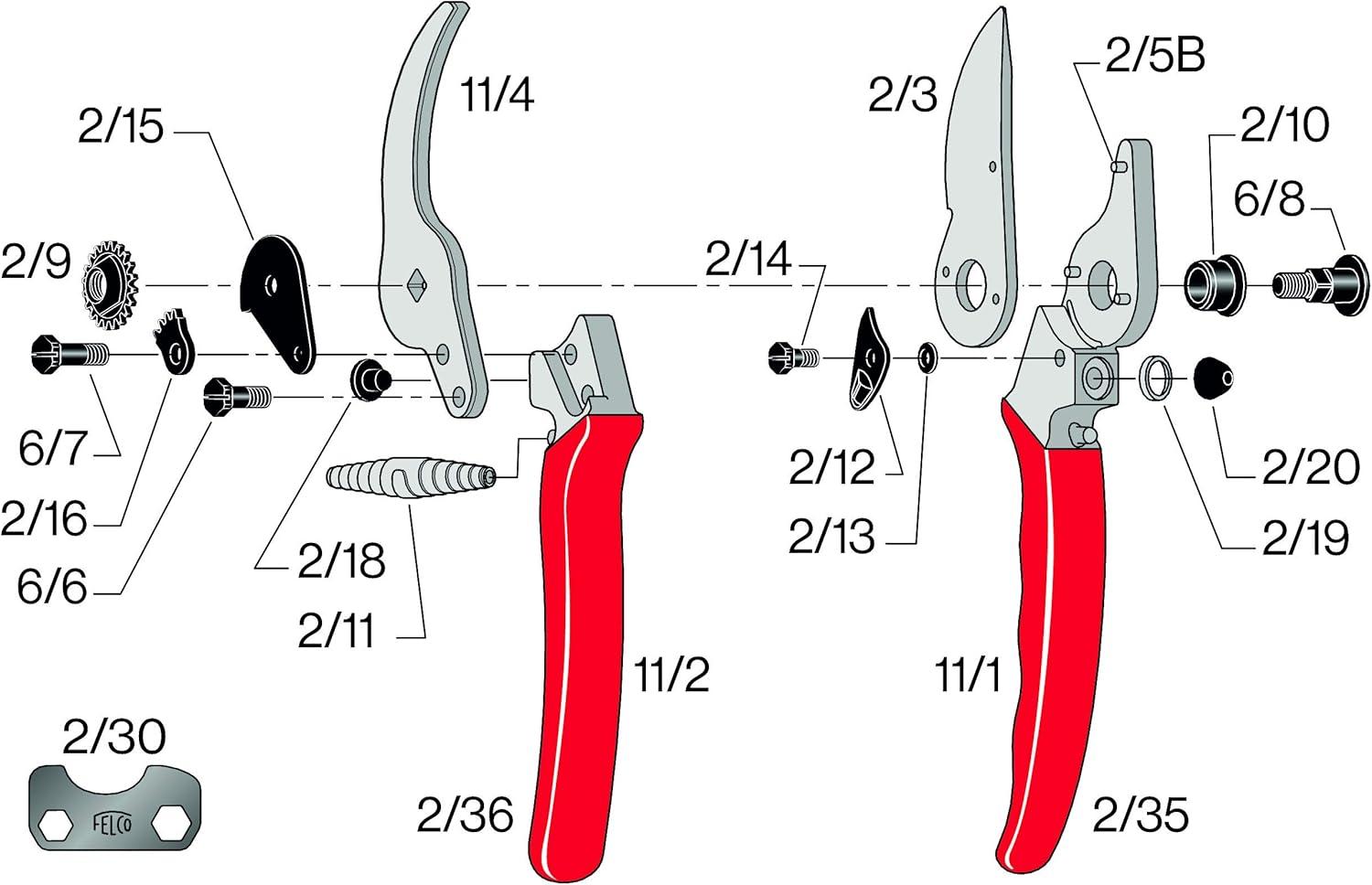 11/4
2/15
2/9
6/7
2/16
6/6
2/18
2/11
11/2
2/36
2/30
FELCO
2/3
2/5B
2/10
6/8
2/14
2/12
2/13
2/20
2/19
11/1
2/35