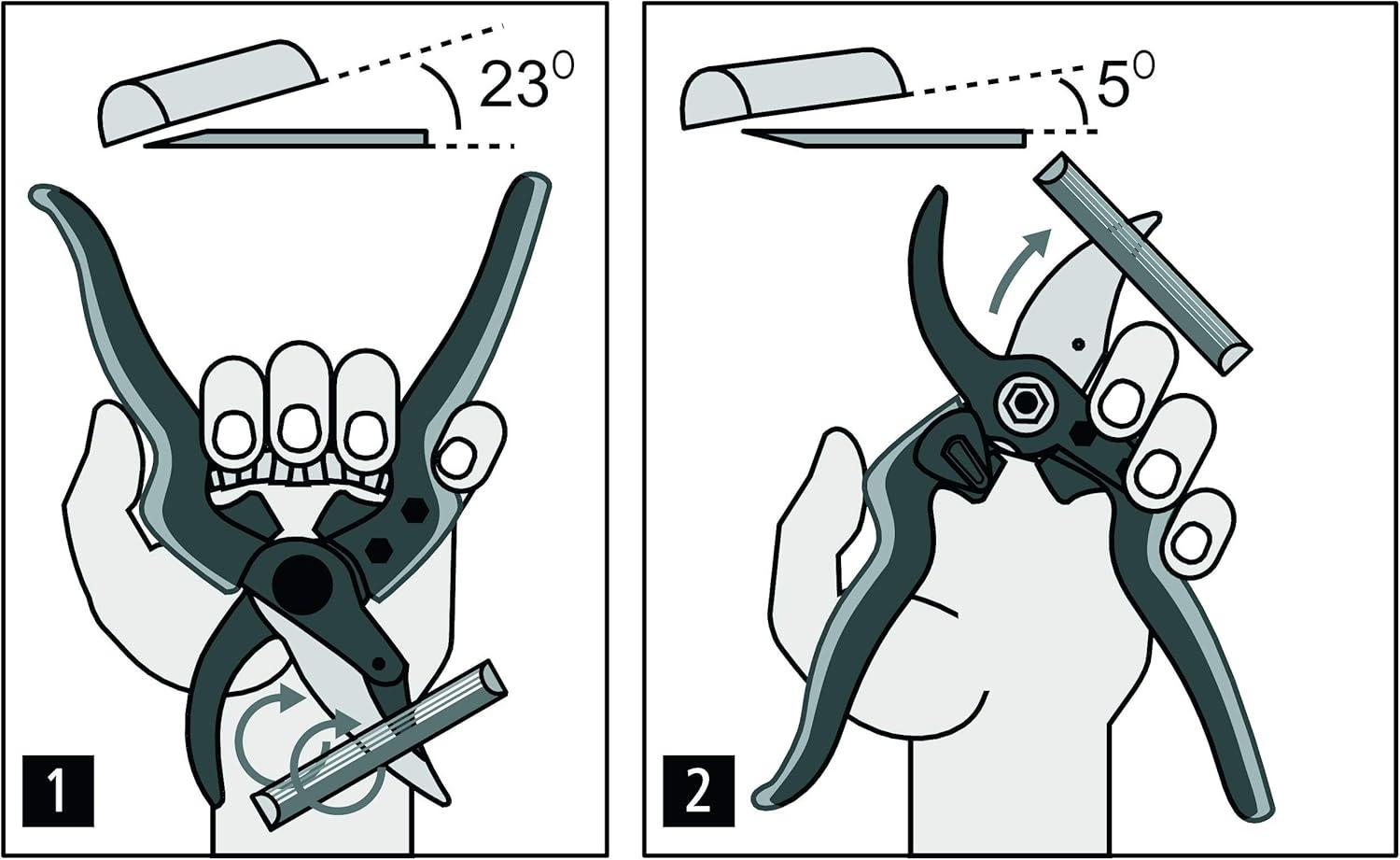 $23^0$

1

$5^0$

2